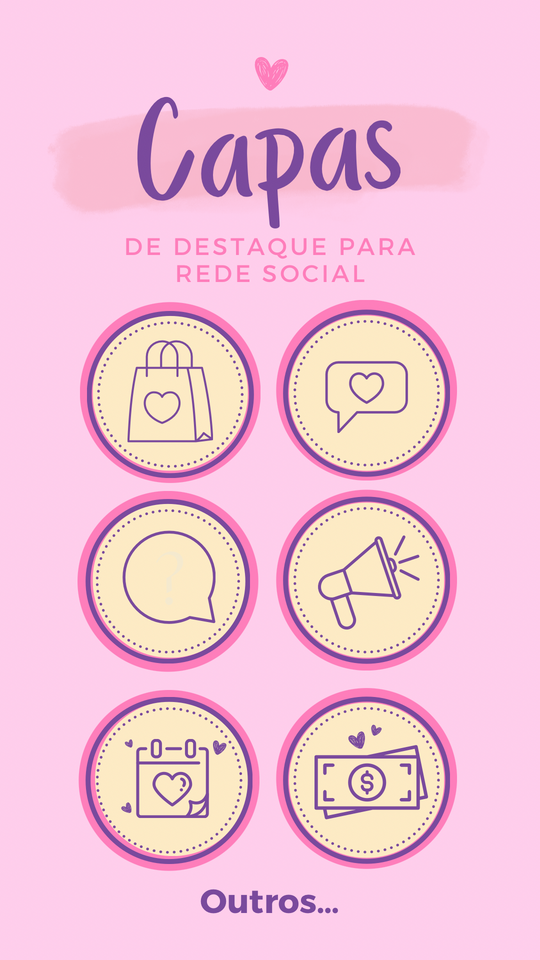 Capas

DE DESTAQUE PARA REDE SOCIAL

Outros...